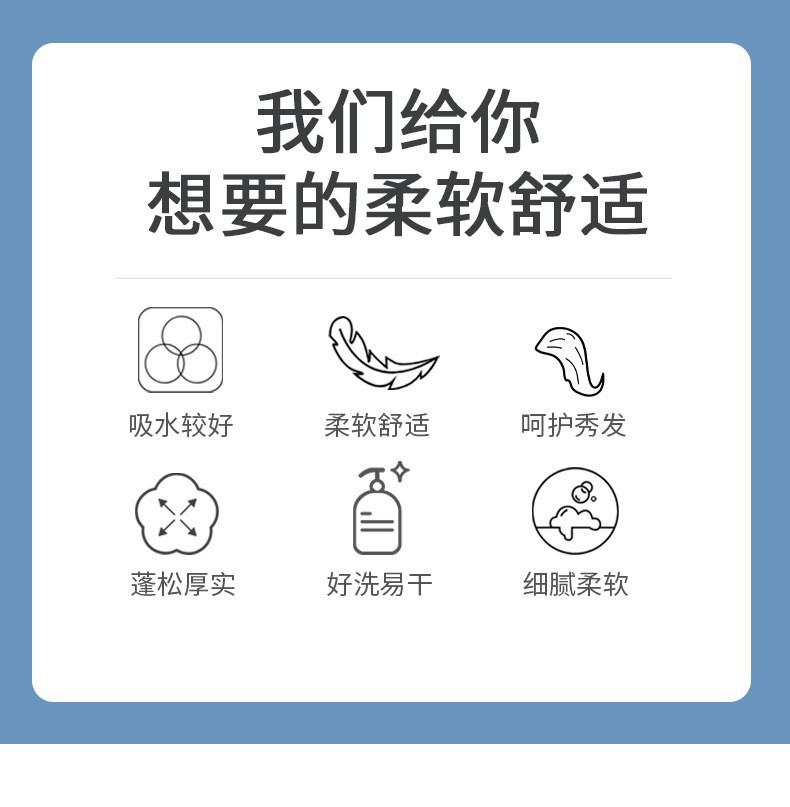 我们给你
想要的柔软舒适

吸水较好 柔软舒适 呵护秀发

蓬松厚实 好洗易干 细腻柔软