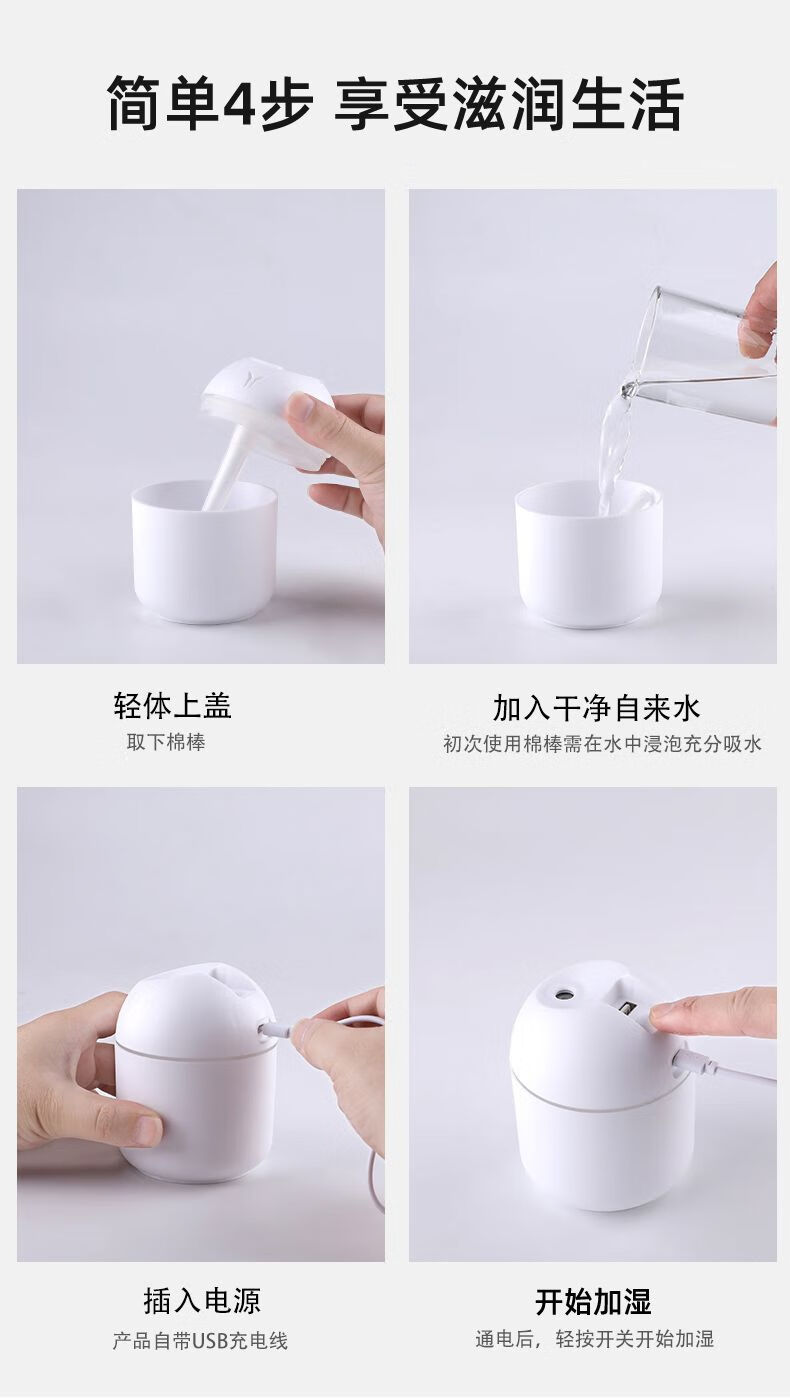 简单4步 享受滋润生活

轻体上盖
取下棉棒

加入干净自来水
初次使用棉棒需在水中浸泡充分吸水

插入电源
产品自带USB充电线

开始加湿
通电后，轻按开关开始加湿