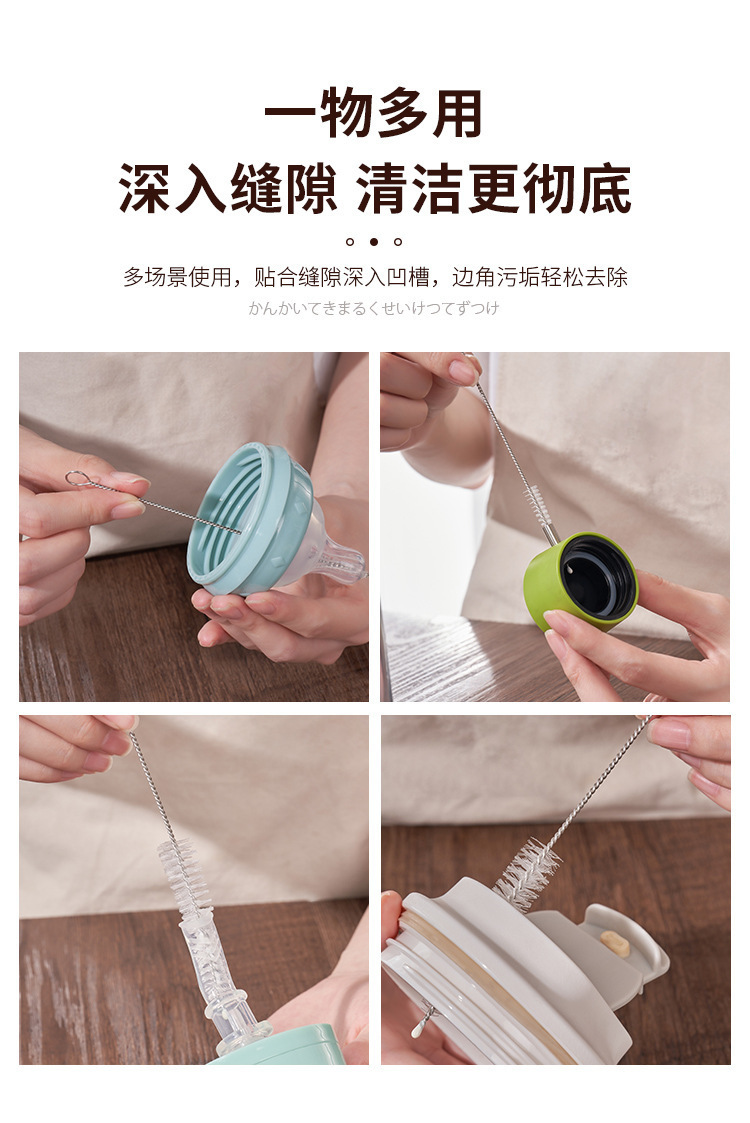 一物多用
深入缝隙 清洁更彻底

多场景使用，贴合缝隙深入凹槽，边角污垢轻松去除
かんかいてきまるくせいけつてずつけ