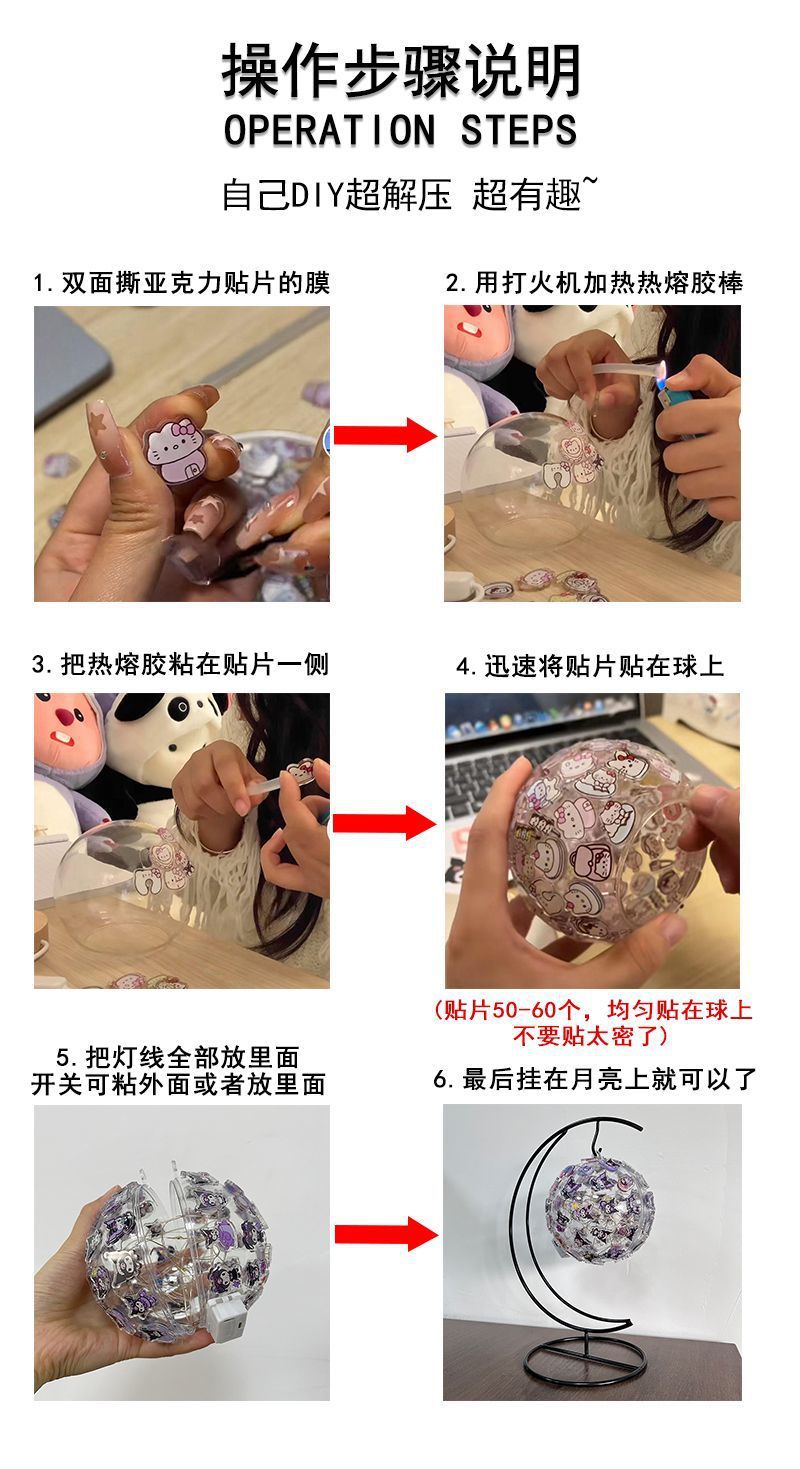 操作步骤说明
OPERATION STEPS
自己DIY超解压 超有趣~

1. 双面撕亚克力贴片的膜

2. 用打火机加热热熔胶棒

3. 把热熔胶粘在贴片一侧

4. 迅速将贴片贴在球上

（贴片50-60个，均匀贴在球上 不要贴太密了）

5. 把灯线全部放里面 开关可粘外面或者放里面

6. 最后挂在月亮上就可以了