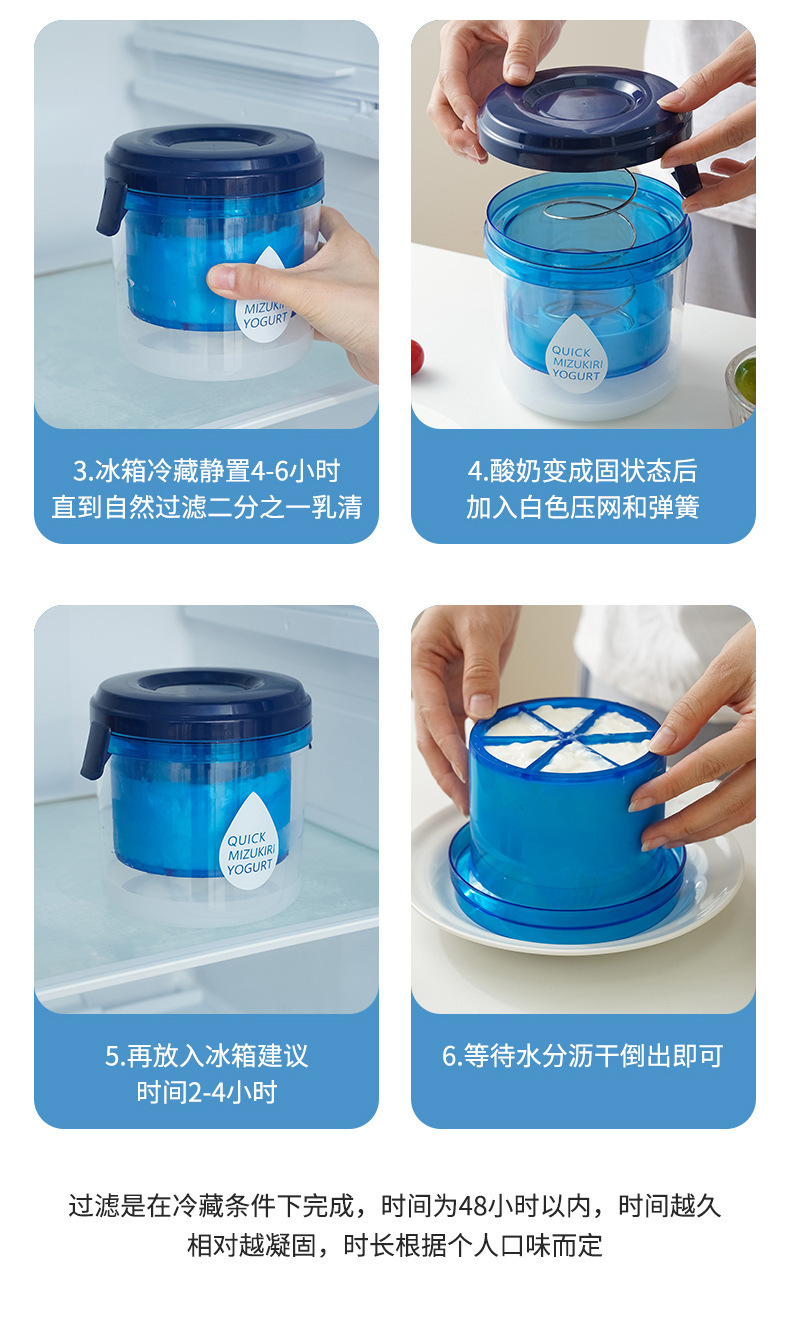 MIZUKIRI
YOGURT

3.冰箱冷藏静置4-6小时
直到自然过滤二分之一乳清

QUICK
MIZUKIRI
YOGURT

4.酸奶变成固状态后
加入白色压网和弹簧

QUICK
MIZUKIRI
YOGURT

5.再放入冰箱建议
时间2-4小时

6.等待水分沥干倒出即可

过滤是在冷藏条件下完成，时间为48小时以内，时间越久
相对越凝固，时长根据个人口味而定