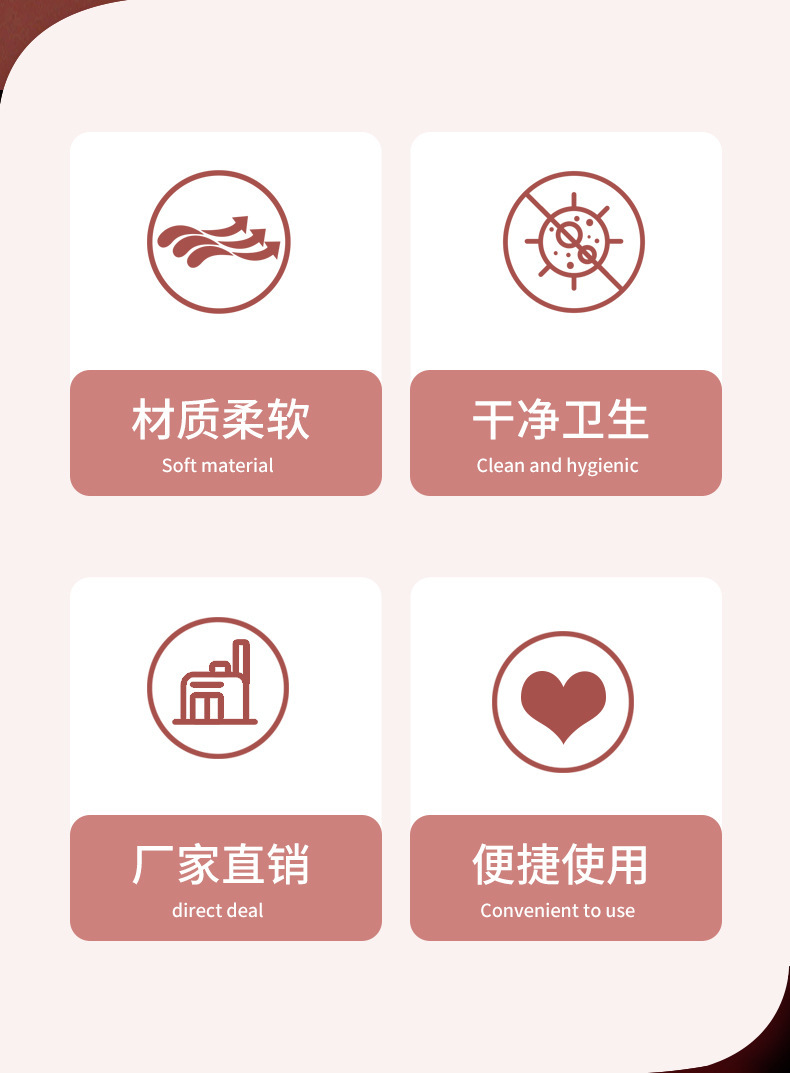 材质柔软
Soft material

干净卫生
Clean and hygienic

厂家直销
direct deal

便捷使用
Convenient to use