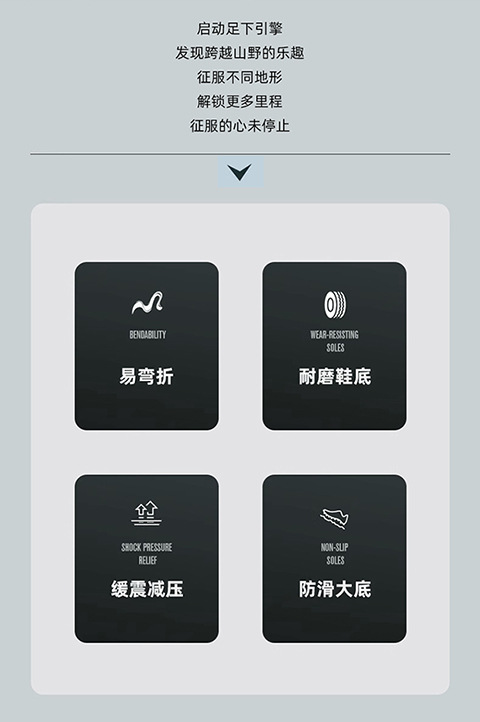 启动足下引擎
发现跨越山野的乐趣
征服不同地形
解锁更多里程
征服的心未停止

BENDABILITY
易弯折

WEAR-RESISTING
SOLES
耐磨鞋底

SHOCK PRESSURE
RELIEF
缓震减压

NON-SLIP
SOLES
防滑大底