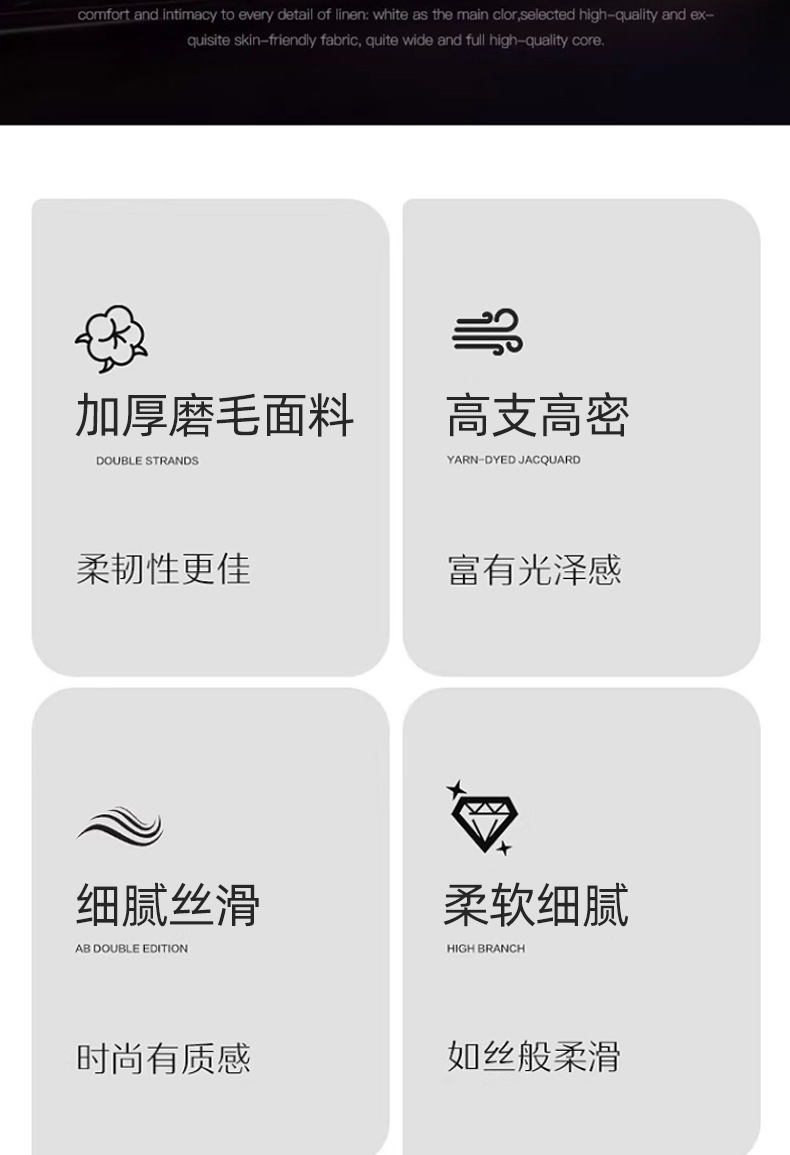 comfort and intimacy to every detail of linen: white as the main clor,selected high-quality and exquisite skin-friendly fabric, quite wide and full high-quality core.

加厚磨毛面料
DOUBLE STRANDS

柔韧性更佳

高支高密
YARN-DYED JACQUARD

富有光泽感

细腻丝滑
AB DOUBLE EDITION

时尚有质感

柔软细腻
HIGH BRANCH

如丝般柔滑