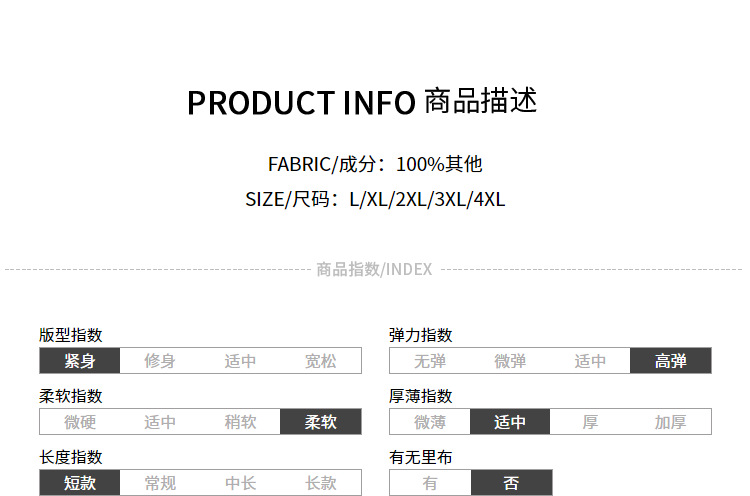 PRODUCT INFO 商品描述

FABRIC/成分：100%其他

SIZE/尺码：L/XL/2XL/3XL/4XL

商品指数/INDEX

版型指数
紧身 修身 适中 宽松

柔软指数
微硬 适中 稍软 柔软

长度指数
短款 常规 中长 长款

弹力指数
无弹 微弹 适中 高弹

厚薄指数
微薄 适中 厚 加厚

有无里布
有 否