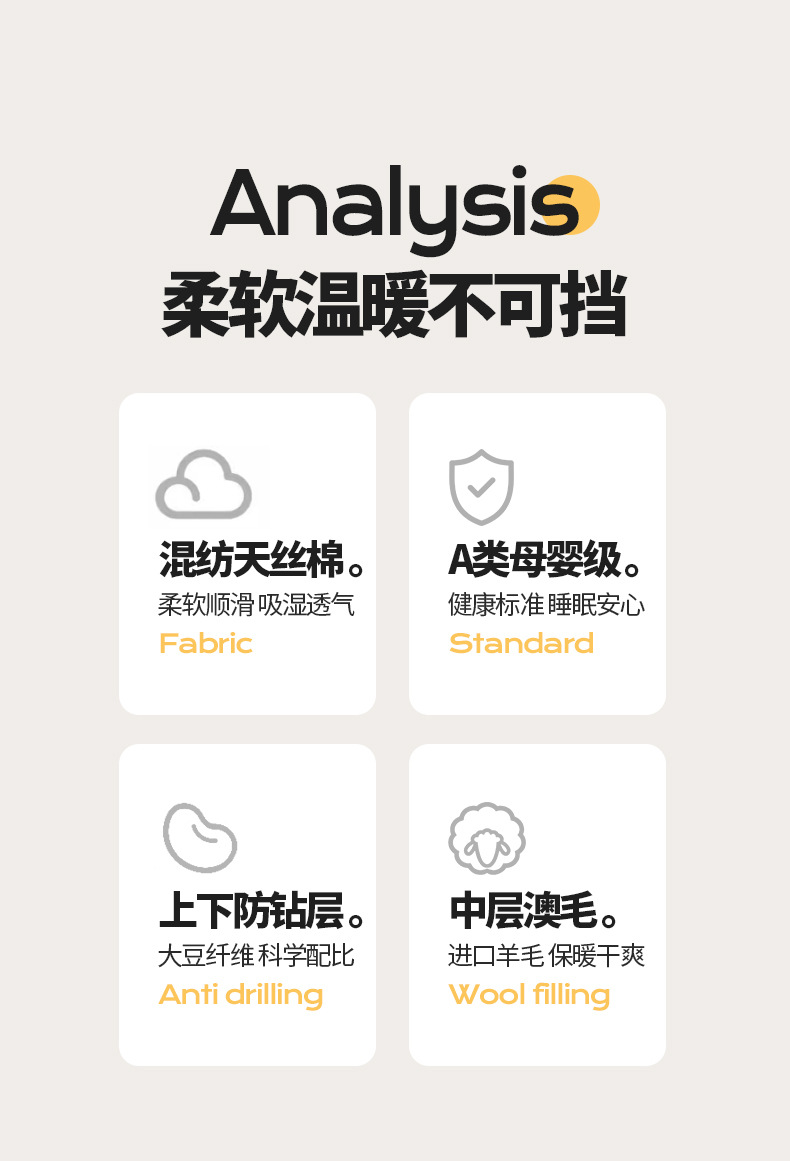 Analysis
柔软温暖不可挡

混纺天丝棉。
柔软顺滑 吸湿透气
Fabric

A类母婴级。
健康标准 睡眠安心
Standard

上下防钻层。
大豆纤维 科学配比
Anti drilling

中层澳毛。
进口羊毛 保暖干爽
Wool filling