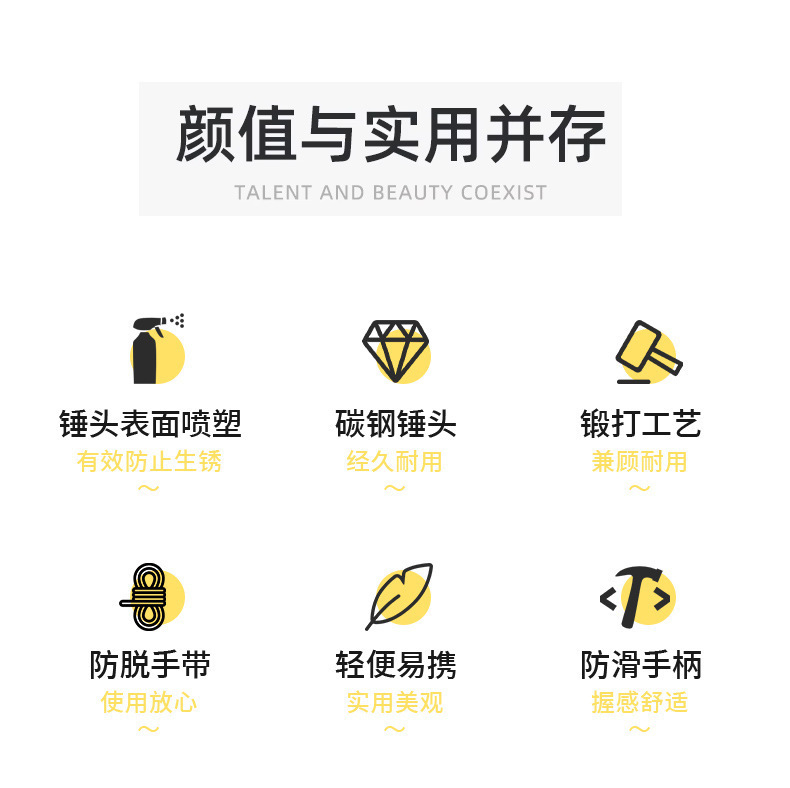 颜值与实用并存

TALENT AND BEAUTY COEXIST

锤头表面喷塑
有效防止生锈
～

碳钢锤头
经久耐用
～

锻打工艺
兼顾耐用
～

防脱手带
使用放心
～

轻便易携
实用美观
～

防滑手柄
握感舒适
～