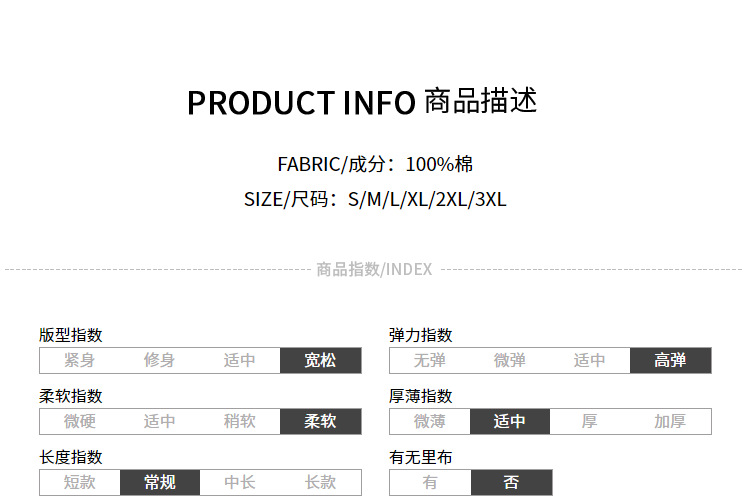 PRODUCT INFO 商品描述

FABRIC/成分：100%棉

SIZE/尺码：S/M/L/XL/2XL/3XL

商品指数/INDEX

版型指数
紧身 修身 适中 宽松

柔软指数
微硬 适中 稍软 柔软

长度指数
短款 常规 中长 长款

弹力指数
无弹 微弹 适中 高弹

厚薄指数
微薄 适中 厚 加厚

有无里布
有 否