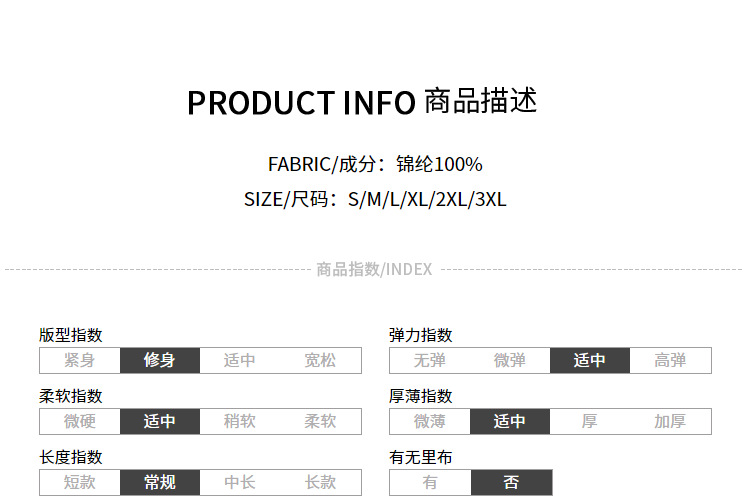 PRODUCT INFO 商品描述

FABRIC/成分：锦纶100%

SIZE/尺码：S/M/L/XL/2XL/3XL

商品指数/INDEX

版型指数

紧身 修身 适中 宽松

柔软指数

微硬 适中 稍软 柔软

长度指数

短款 常规 中长 长款

弹力指数

无弹 微弹 适中 高弹

厚薄指数

微薄 适中 厚 加厚

有无里布

有 否