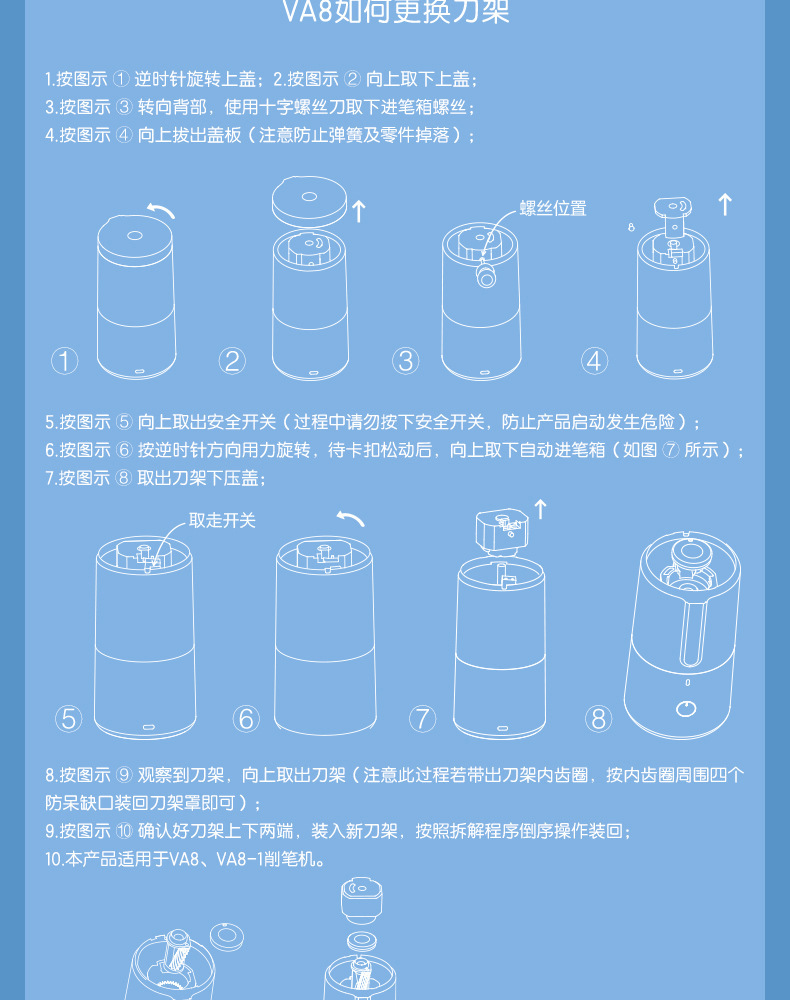 VA8如何更换刀架

1.按图示 ① 逆时针旋转上盖；2.按图示 ② 向上取下上盖；
3.按图示 ③ 转向背部，使用十字螺丝刀取下进笔箱螺丝；
4.按图示 ④ 向上拔出盖板（注意防止弹簧及零件掉落）；

螺丝位置

① ② ③ ④

5.按图示 ⑤ 向上取出安全开关（过程中请勿按下安全开关，防止产品启动发生危险）；
6.按图示 ⑥ 按逆时针方向用力旋转，待卡扣松动后，向上取下自动进笔箱（如图 ⑦ 所示）；
7.按图示 ⑧ 取出刀架下压盖；

取走开关

⑤ ⑥ ⑦ ⑧

8.按图示 ⑨ 观察到刀架，向上取出刀架（注意此过程若带出刀架内齿圈，按内齿圈周围四个防呆缺口装回刀架罩即可）；
9.按图示 ⑩ 确认好刀架上下两端，装入新刀架，按照拆解程序倒序操作装回；
10.本产品适用于VA8、VA8-1削笔机。