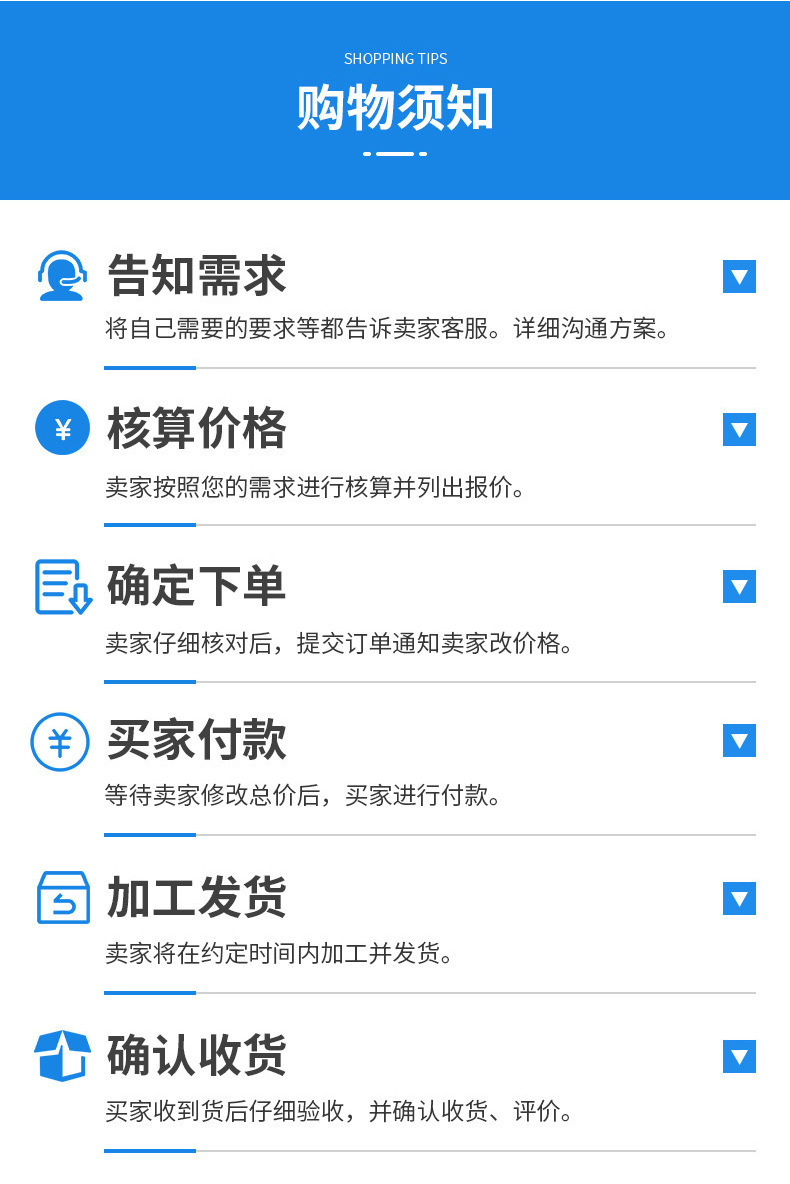 SHOPPING TIPS

购物须知

告知需求

将自己需要的要求等都告诉卖家客服。详细沟通方案。

核算价格

卖家按照您的需求进行核算并列出报价。

确定下单

卖家仔细核对后，提交订单通知卖家改价格。

买家付款

等待卖家修改总价后，买家进行付款。

加工发货

卖家将在约定时间内加工并发货。

确认收货

买家收到货后仔细验收，并确认收货、评价。