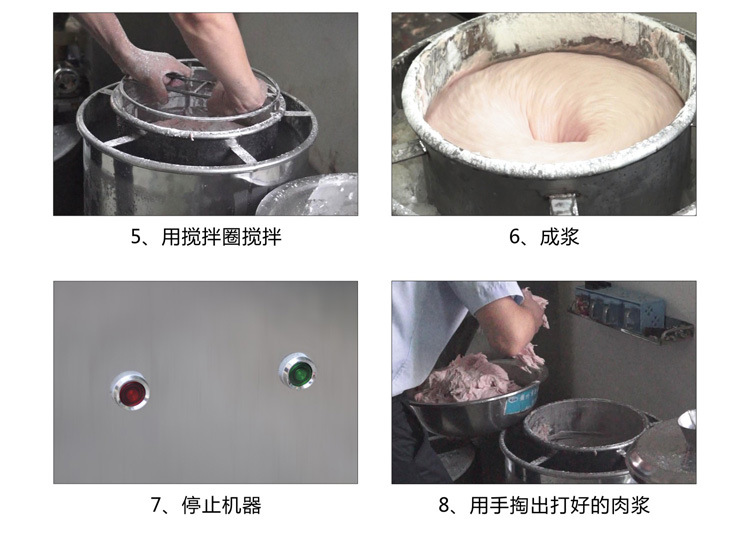 5、用搅拌圈搅拌

6、成浆

7、停止机器

8、用手掏出打好的肉浆