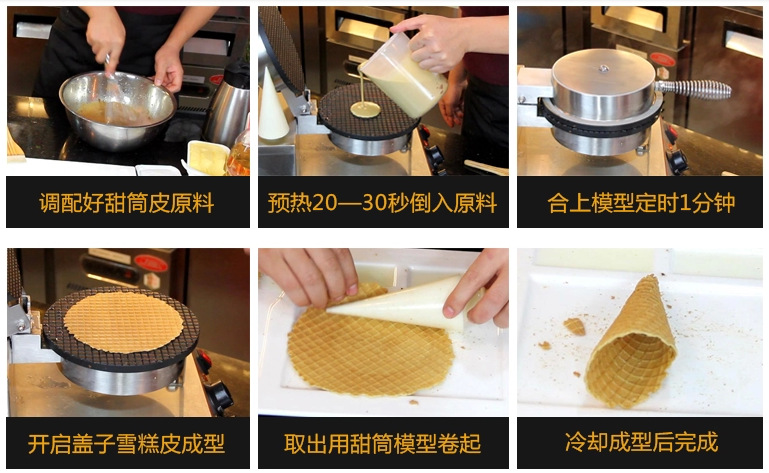 调配好甜筒皮原料

预热20—30秒倒入原料

合上模型定时1分钟

开启盖子雪糕皮成型

取出用甜筒模型卷起

冷却成型后完成