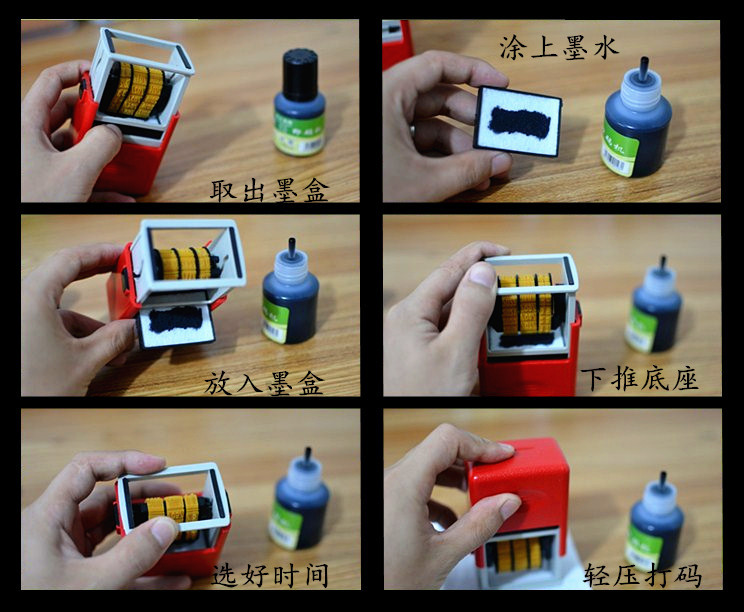 取出墨盒

涂上墨水

放入墨盒

下推底座

选好时间

轻压打码