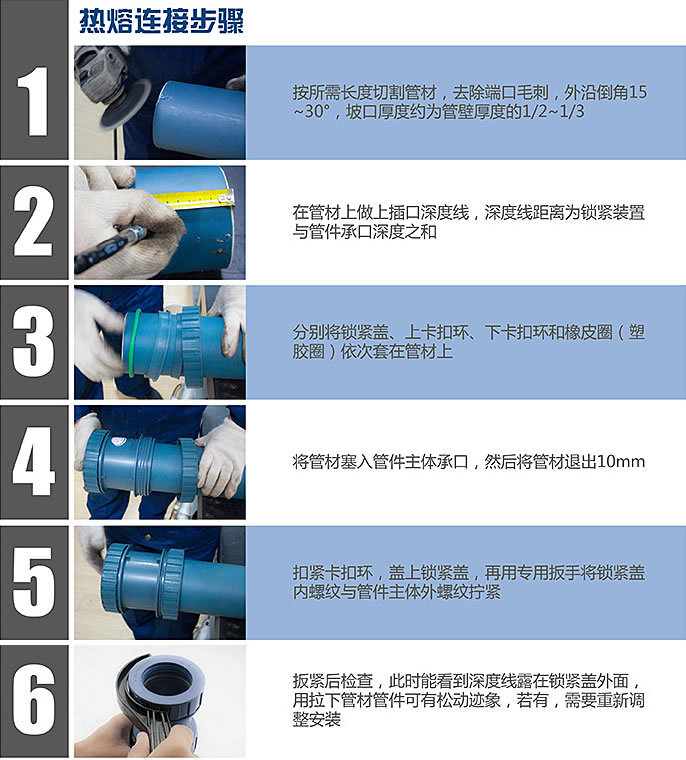 热熔连接步骤

1

按所需长度切割管材，去除端口毛刺，外沿倒角15~30°，坡口厚度约为管壁厚度的1/2~1/3

2

在管材上做上插口深度线，深度线距离为锁紧装置与管件承口深度之和

3

分别将锁紧盖、上卡扣环、下卡扣环和橡皮圈（塑胶圈）依次套在管材上

4

将管材塞入管件主体承口，然后将管材退出10mm

5

扣紧卡扣环，盖上锁紧盖，再用专用扳手将锁紧盖内螺纹与管件主体外螺纹拧紧

6

扳紧后检查，此时能看到深度线露在锁紧盖外面，用拉下管材管件可有松动迹象，若有，需要重新调整安装