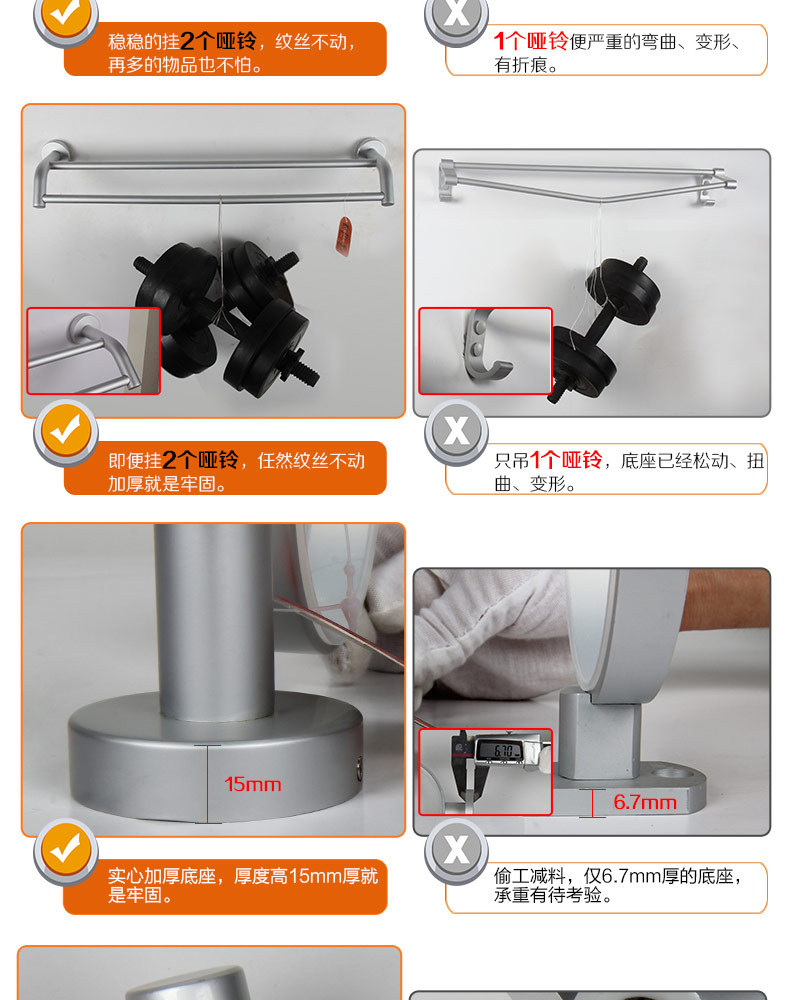 稳稳的挂2个哑铃，纹丝不动，再多的物品也不怕。

1个哑铃便严重的弯曲、变形、有折痕。

即便挂2个哑铃，任然纹丝不动加厚就是牢固。

只吊1个哑铃，底座已经松动、扭曲、变形。

15mm

6.70

6.7mm

实心加厚底座，厚度高15mm厚就是牢固。

偷工减料，仅6.7mm厚的底座，承重有待考验。