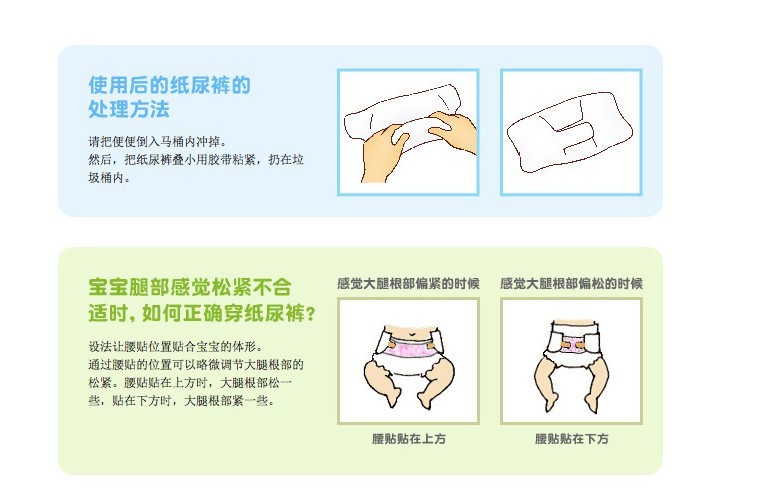 使用后的纸尿裤的处理方法

请把便便倒入马桶内冲掉。
然后，把纸尿裤叠小用胶带粘紧，扔在垃圾桶内。

宝宝腿部感觉松紧不合适时，如何正确穿纸尿裤？

设法让腰贴位置贴合宝宝的体形。
通过腰贴的位置可以略微调节大腿根部的松紧。腰贴贴在上方时，大腿根部松一些，贴在下方时，大腿根部紧一些。

感觉大腿根部偏紧的时候

腰贴贴在上方

感觉大腿根部偏松的时候

腰贴贴在下方