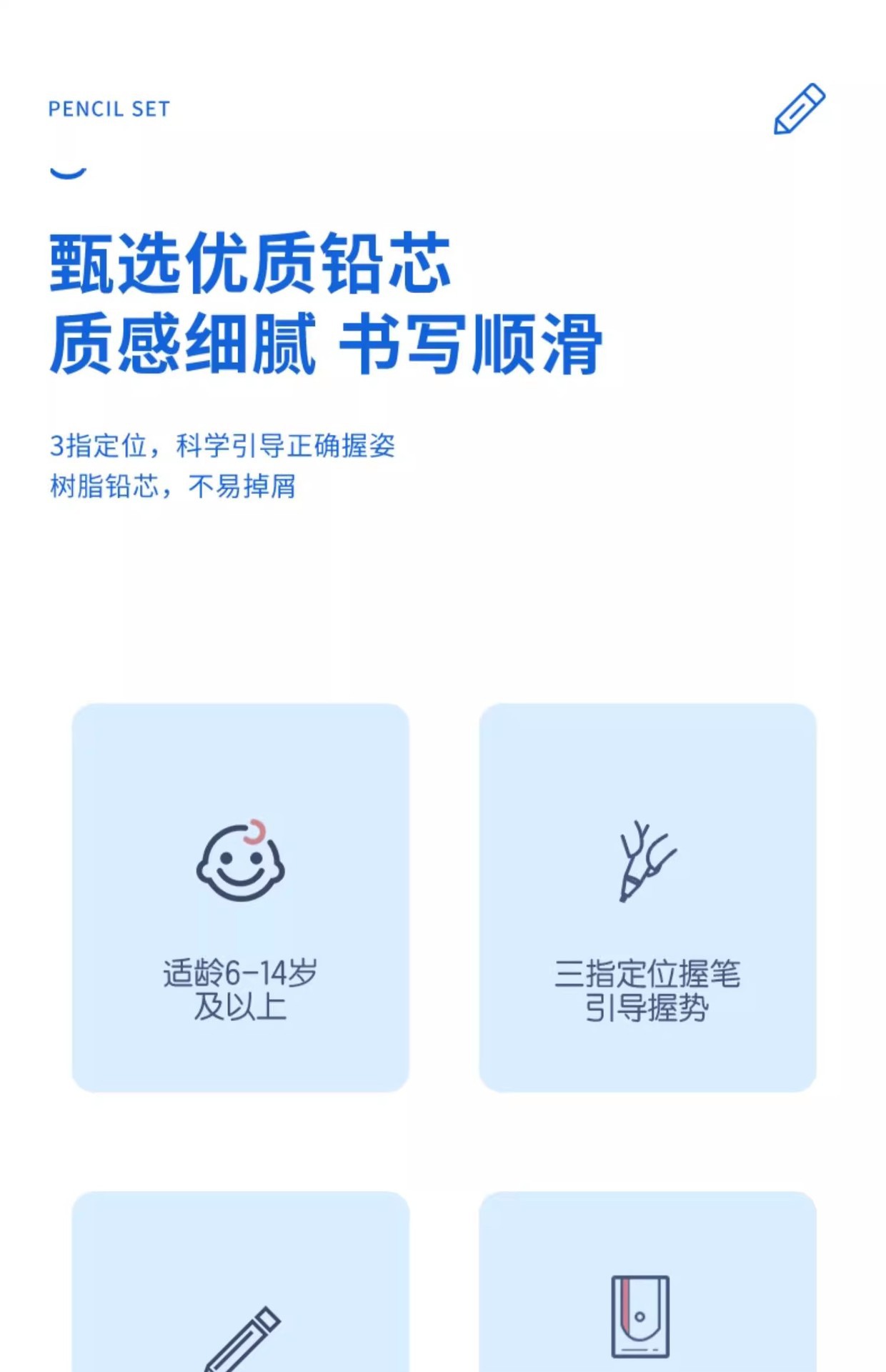 PENCIL SET

甄选优质铅芯
质感细腻 书写顺滑

3指定位，科学引导正确握姿
树脂铅芯，不易掉屑

适龄6-14岁
及以上

三指定位握笔
引导握势