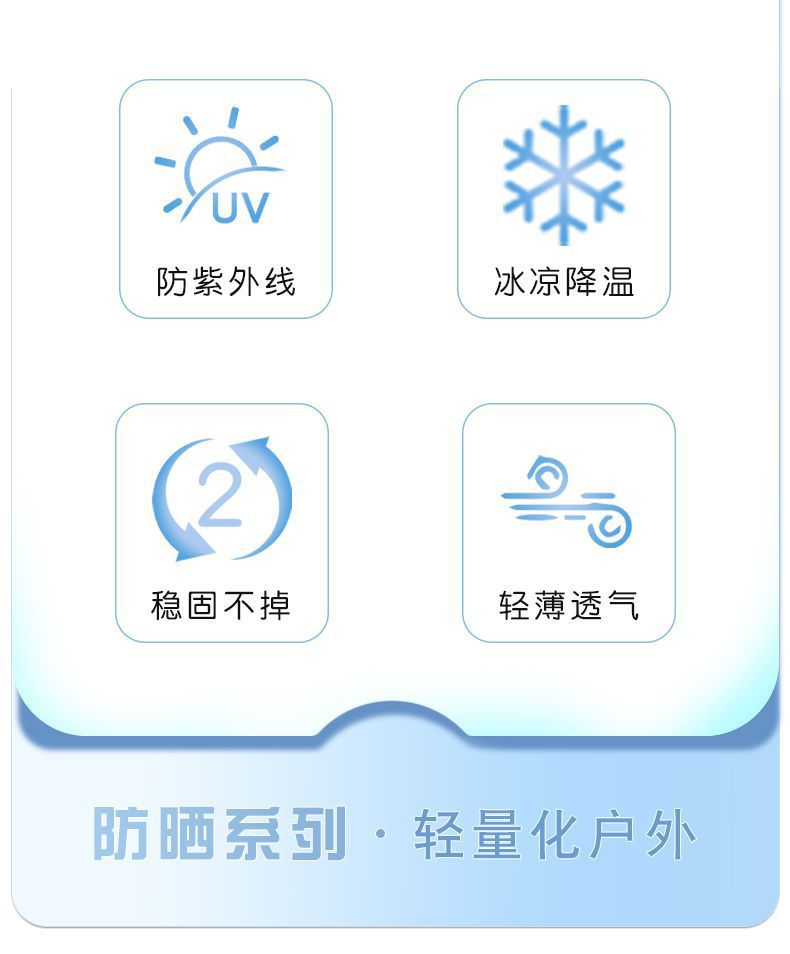 UV

防紫外线

冰凉降温

2

稳固不掉

轻薄透气

防晒系列 · 轻量化户外