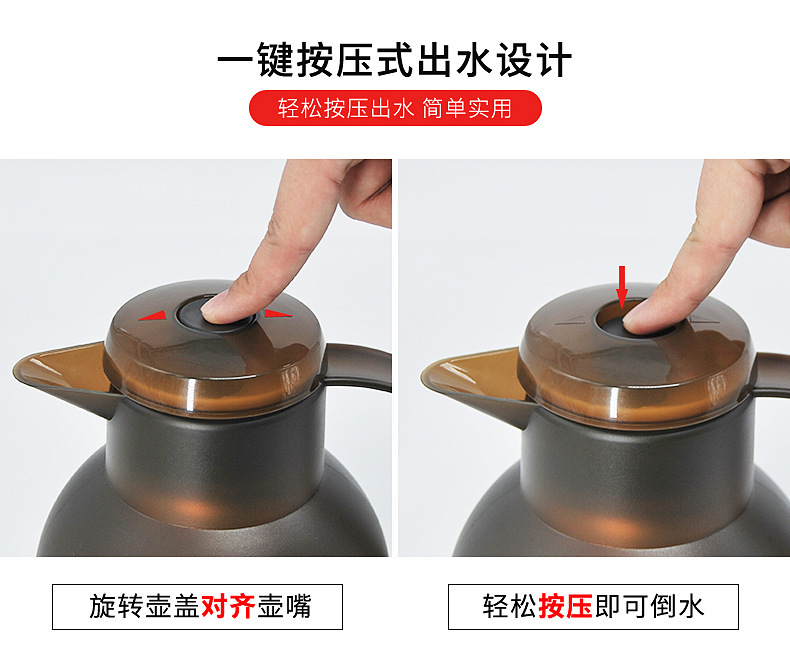 一键按压式出水设计

轻松按压出水 简单实用

旋转壶盖对齐壶嘴

轻松按压即可倒水