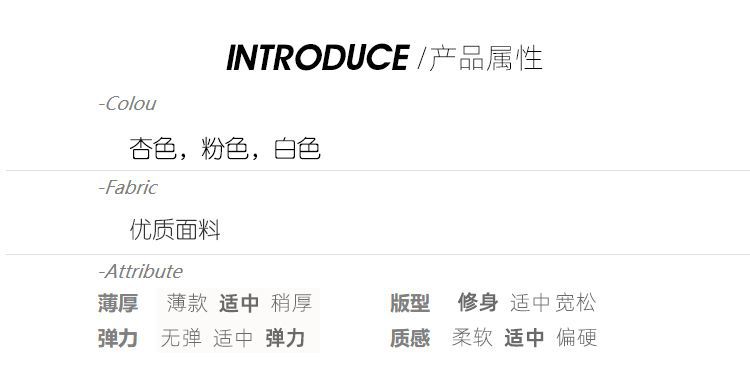 INTRODUCE /产品属性

-Colou

杏色，粉色，白色

-Fabric

优质面料

-Attribute

薄厚 薄款 适中 稍厚

弹力 无弹 适中 弹力

版型 修身 适中 宽松

质感 柔软 适中 偏硬